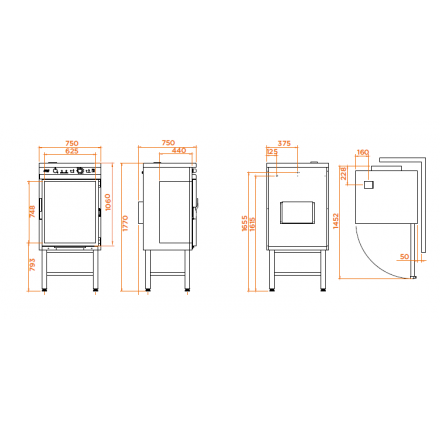 750
625
748
1060
793
750
440
1770
375
125
1655
1615
160
228
1452
50