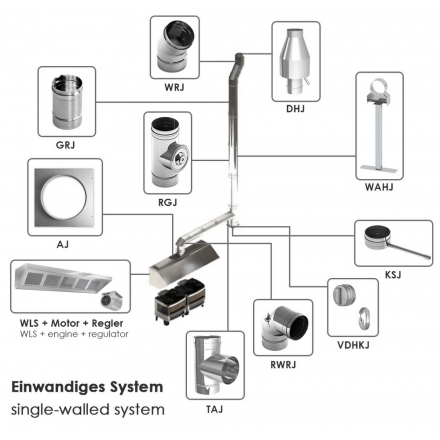 WRJ

DHJ

GRJ

WAHJ

RGJ

AJ

KSJ

WLS + Motor + Regler
WLS + engine + regulator

VDHKJ

RWRJ

TAJ

Einwandiges System
single-walled system